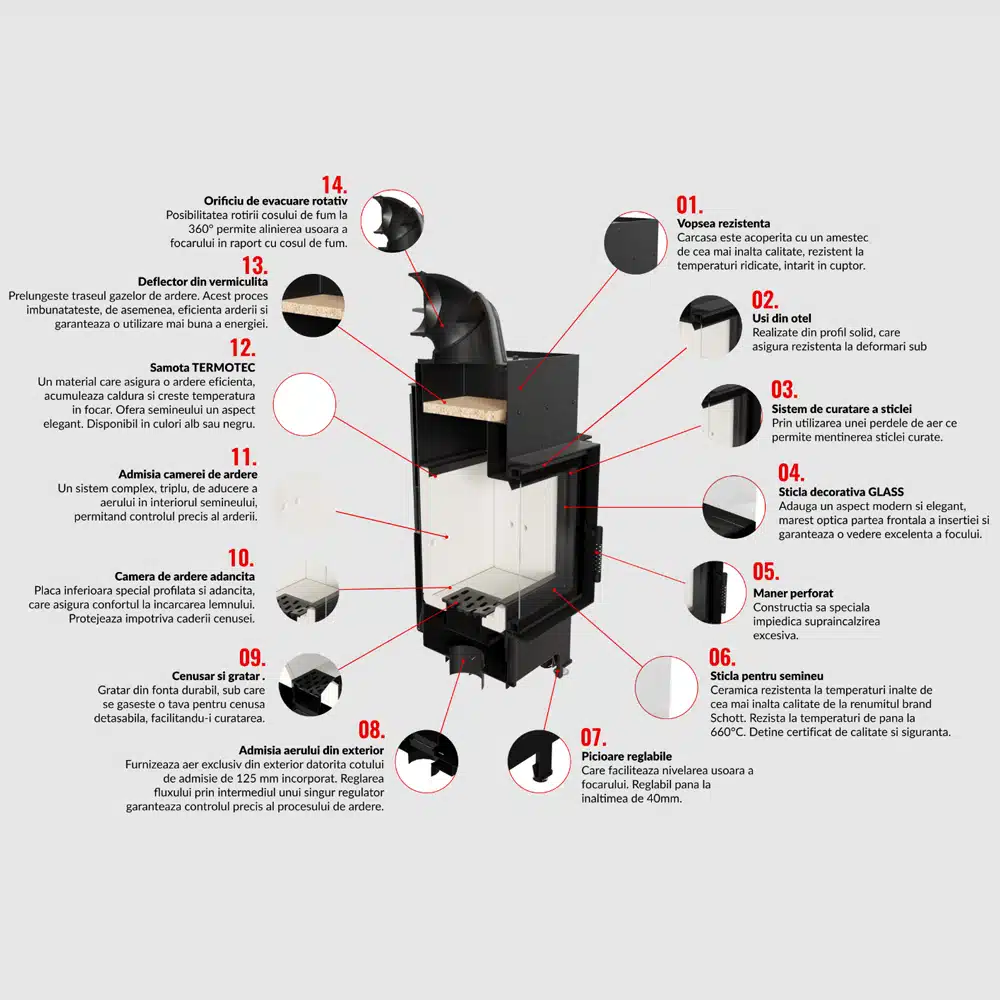 14.
Orificiu de evacuare rotativ
Posibilitatea rotirii cosului de fum la 360° permite alinierea usoara a focarului in raport cu cosul de fum.

13.
Deflector din vermiculita
Prelungeste traseul gazelor de ardere. Acest proces imbunatateste, de asemenea, eficienta arderii si garanteaza o utilizare mai buna a energiei.

12.
Samota TERMOTEC
Un material care asigura o ardere eficienta, acumuleaza caldura si creste temperatura in focar. Ofera semineului un aspect elegant. Disponibil in culori alb sau negru.

11.
Admisia camerei de ardere
Un sistem complex, triplu, de aducere a aerului in interiorul semineului, permitand controlul precis al arderii.

10.
Camera de ardere adancita
Placa inferioara special profilata si adancita, care asigura confortul la incarcarea lemnului. Protejeaza impotriva caderii cenusei.

09.
Cenusar si gratar .
Gratar din fonta durabil, sub care se gaseste o tava pentru cenusa detasabila, facilitandu-i curatarea.

08.
Admisia aerului din exterior
Furnizeaza aer exclusiv din exterior datorita cotului de admisie de 125 mm incorporat. Reglarea fluxului prin intermediul unui singur regulator garanteaza controlul precis al procesului de ardere.

01.
Vopsea rezistenta
Carcasa este acoperita cu un amestec de cea mai inalta calitate, rezistent la temperaturi ridicate, intarit in cuptor.

02.
Usi din otel
Realizate din profil solid, care asigura rezistenta la deformari sub

03.
Sistem de curatare a sticlei
Prin utilizarea unei perdele de aer ce permite mentinerea sticlei curate.

04.
Sticla decorativa GLASS
Adauga un aspect modern si elegant, marest optica partea frontala a insertiei si garanteaza o vedere excelenta a focului.

05.
Maner perforat
Constructia sa speciala impiedica supraincalzirea excesiva.

06.
Sticla pentru semineu
Ceramica rezistenta la temperaturi inalte de cea mai inalta calitate de la renumitul brand Schott. Rezista la temperaturi de pana la 660°C. Detine certificat de calitate si siguranta.

07.
Picioare reglabile
Care faciliteaza nivelarea usoara a focarului. Reglabil pana la inaltimea de 40mm.